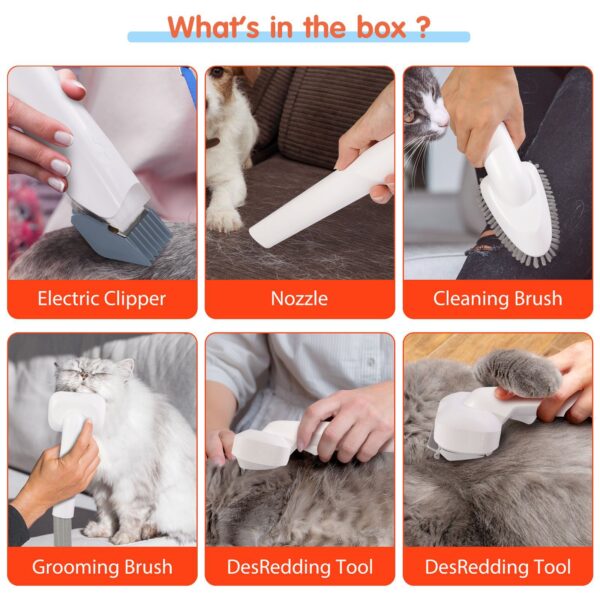 What's in the box ?

Electric Clipper

Nozzle

Cleaning Brush

Grooming Brush

DesRedding Tool

DesRedding Tool