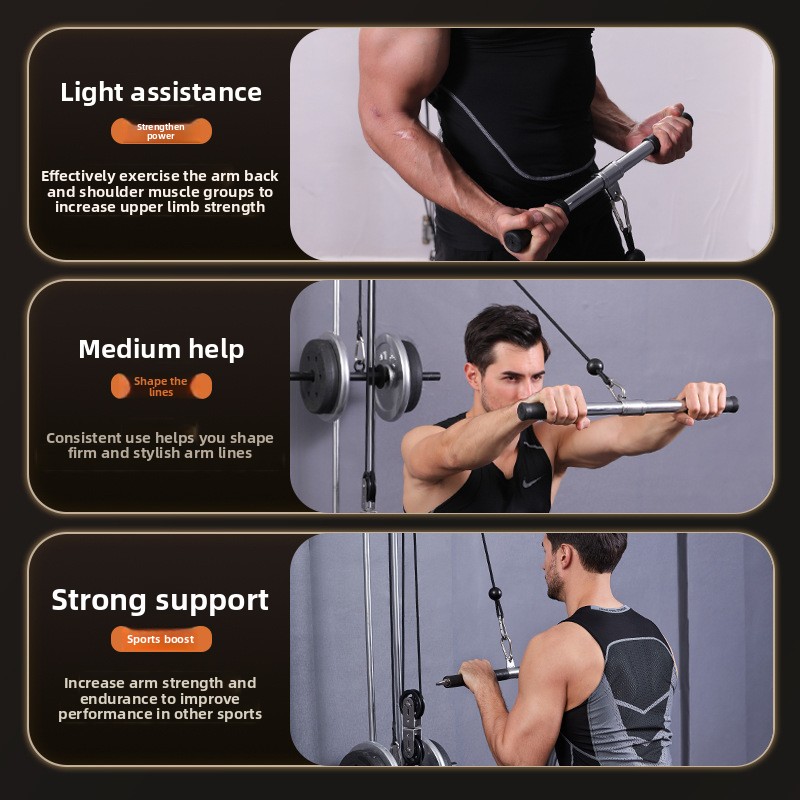 Light assistance

Strengthen power

Effectively exercise the arm back and shoulder muscle groups to increase upper limb strength

Medium help

Shape the lines

Consistent use helps you shape firm and stylish arm lines

Strong support

Sports boost

Increase arm strength and endurance to improve performance in other sports