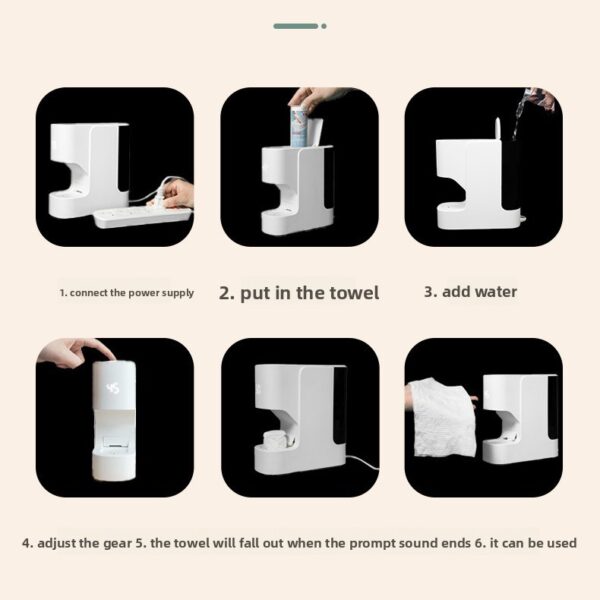 1. connect the power supply

2. put in the towel

3. add water

45

4. adjust the gear 5. the towel will fall out when the prompt sound ends 6. it can be used