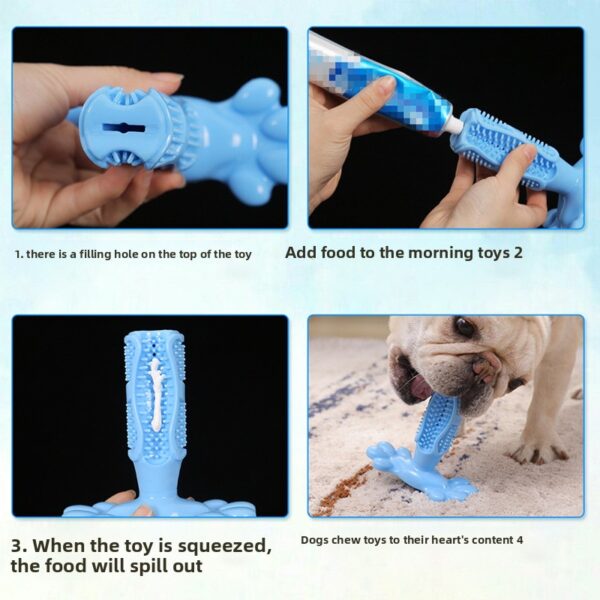 1. there is a filling hole on the top of the toy

Add food to the morning toys 2

3. When the toy is squeezed, the food will spill out

Dogs chew toys to their heart's content 4