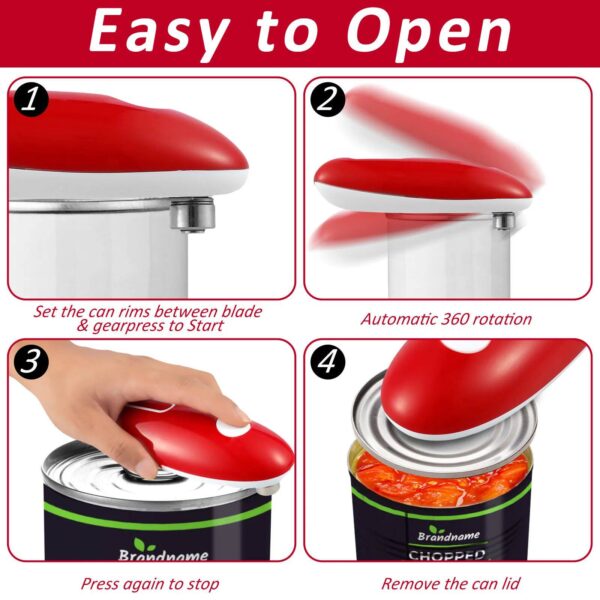 Easy to Open

1

Set the can rims between blade & gearpress to Start

2

Automatic 360 rotation

3

Brandname

Press again to stop

4

Brandname

CHOPPED

Remove the can lid