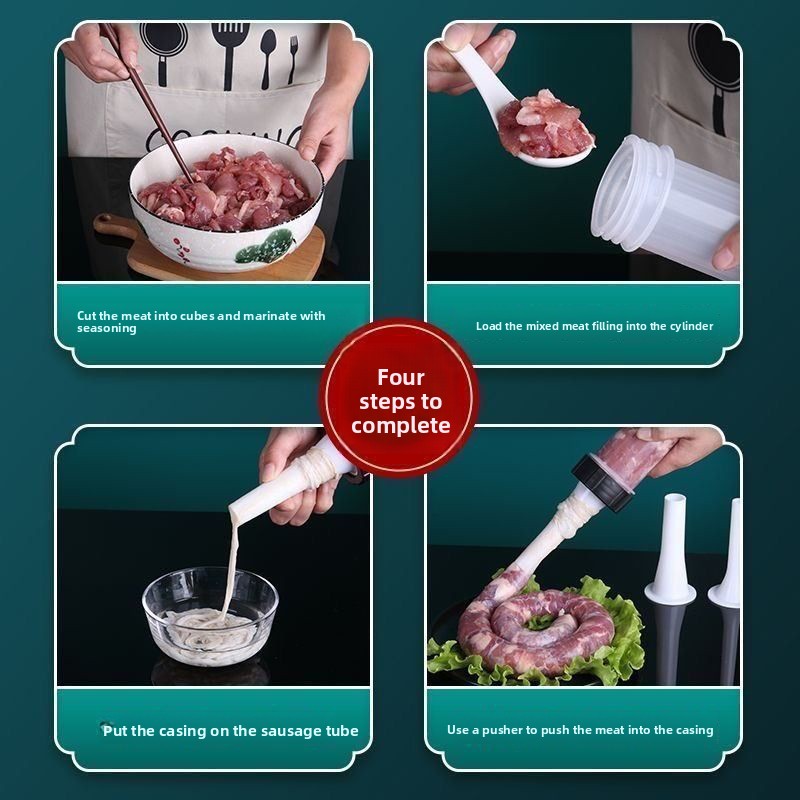 Cut the meat into cubes and marinate with seasoning

Load the mixed meat filling into the cylinder

Four steps to complete

Put the casing on the sausage tube

Use a pusher to push the meat into the casing