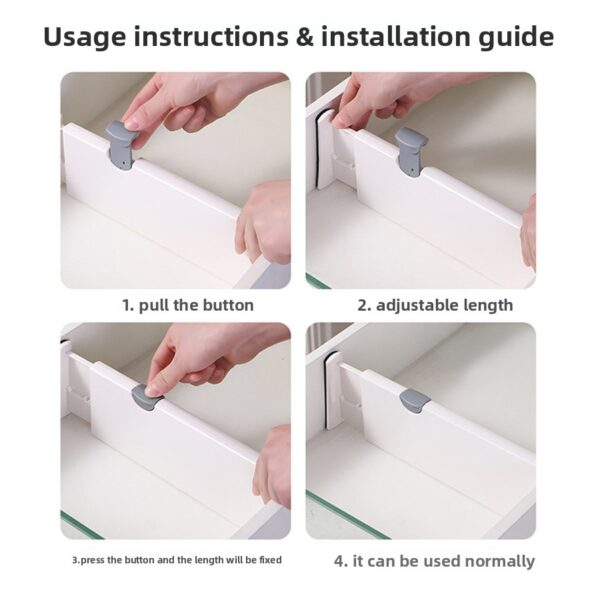 Usage instructions & installation guide

1. pull the button

2. adjustable length

3.press the button and the length will be fixed

4. it can be used normally