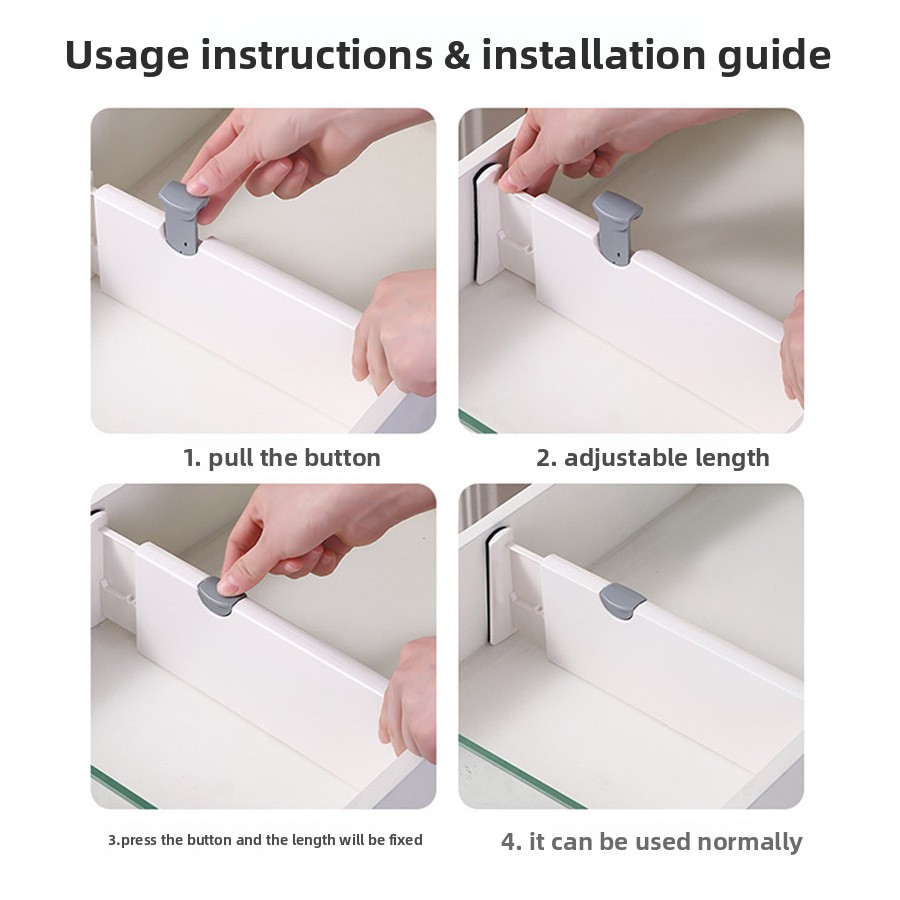 Usage instructions & installation guide

1. pull the button

2. adjustable length

3.press the button and the length will be fixed

4. it can be used normally