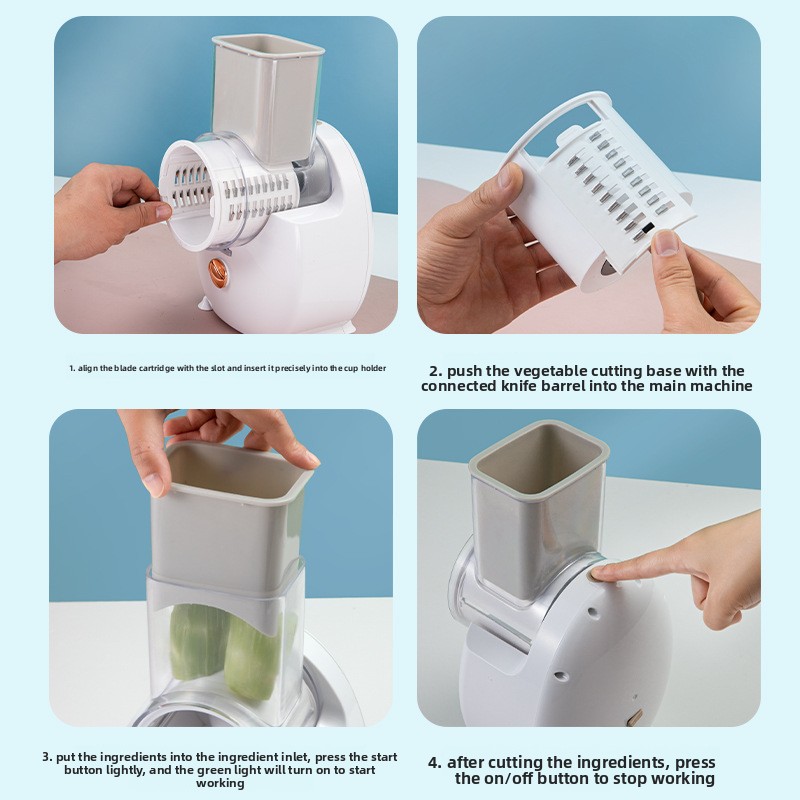 1. align the blade cartridge with the slot and insert it precisely into the cup holder

2. push the vegetable cutting base with the connected knife barrel into the main machine

3. put the ingredients into the ingredient inlet, press the start button lightly, and the green light will turn on to start working

4. after cutting the ingredients, press the on/off button to stop working