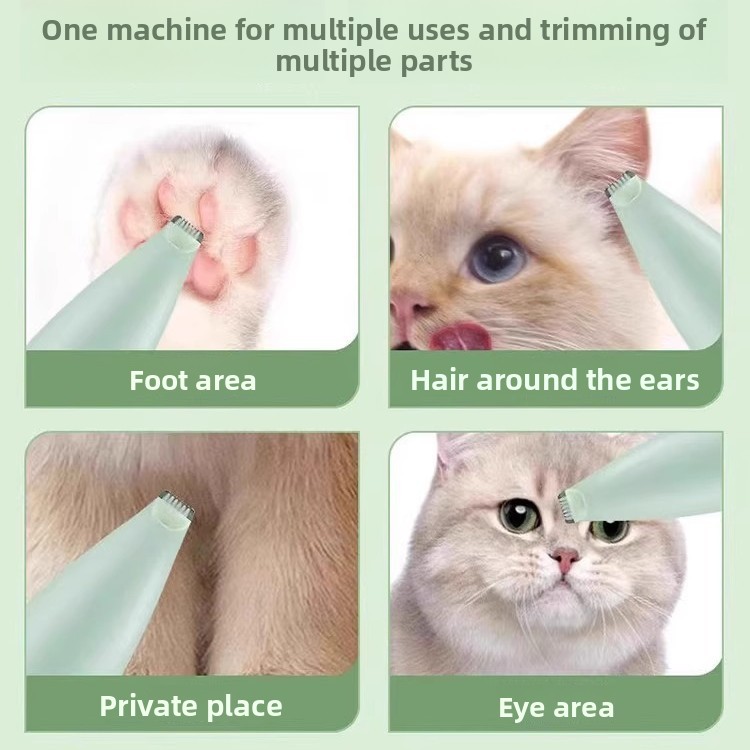 One machine for multiple uses and trimming of multiple parts

Foot area

Hair around the ears

Private place

Eye area