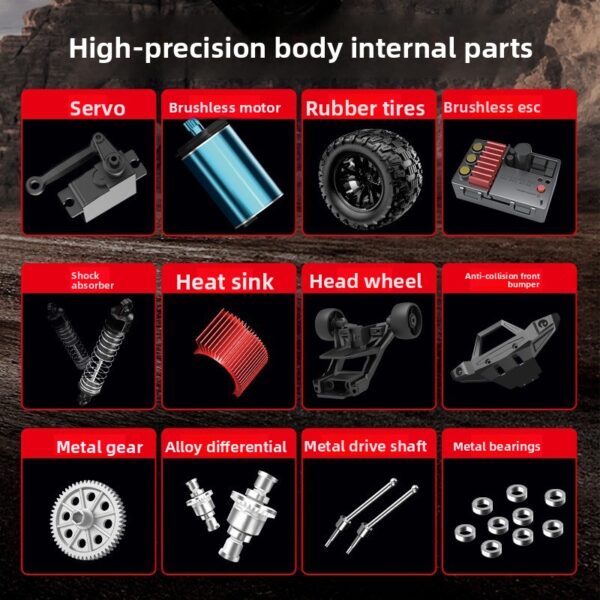 High-precision body internal parts

Servo

Brushless motor

Rubber tires

Brushless esc

Shock absorber

Heat sink

Head wheel

Anti-collision front bumper

Metal gear

Alloy differential

Metal drive shaft

Metal bearings